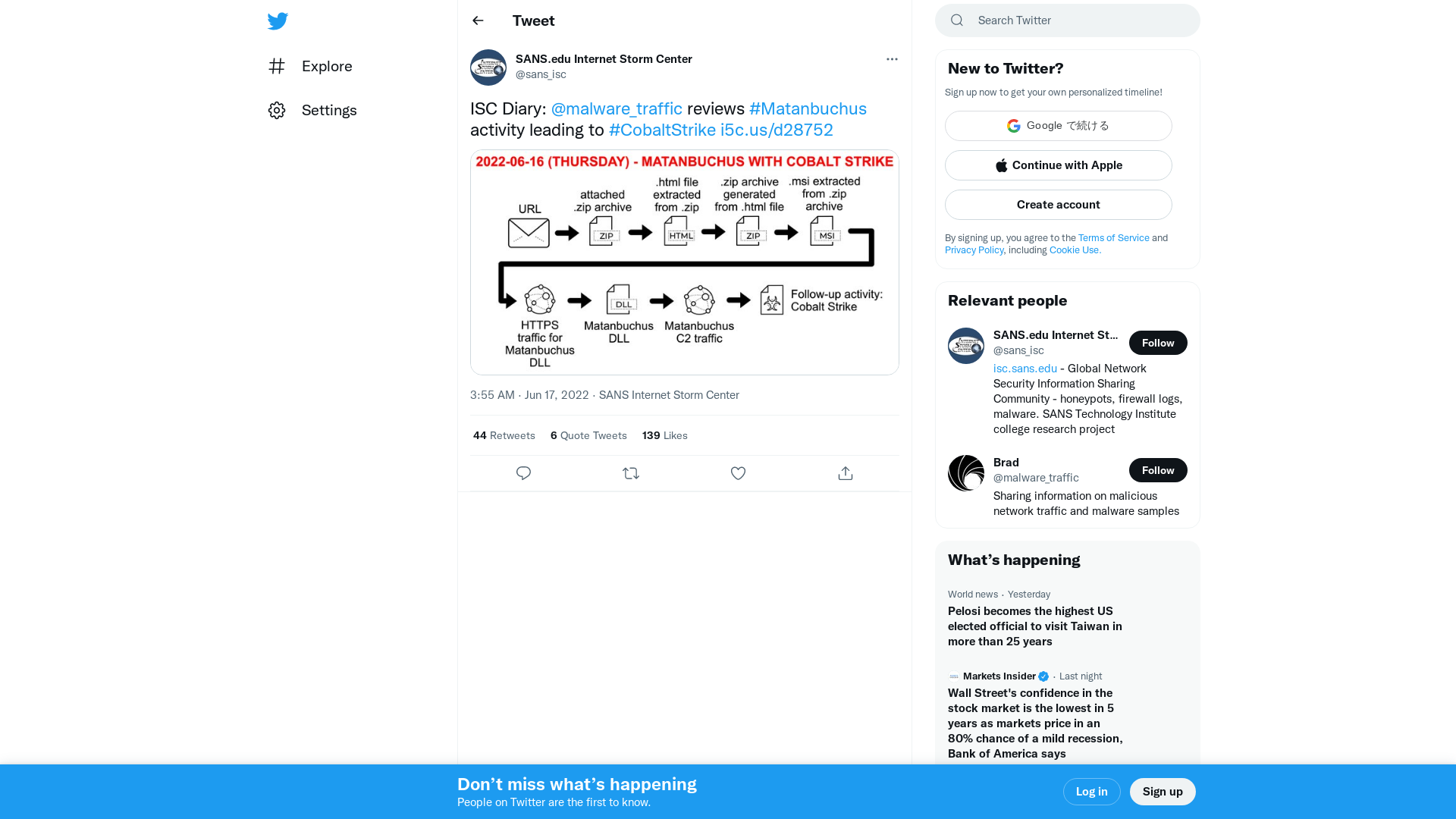 Explore

Settings

Tweet

SANS.edu Internet Storm Center
@sans_isc

ISC Diary: @malware_traffic reviews #Matanbuchus activity leading to #CobaltStrike i5c.us/d28752

2022-06-16 (THURSDAY) - MATANBUCHUS WITH COBALT STRIKE

URL

attached .zip archive

ZIP

.html file extracted from .zip

HTML

.zip archive generated from .html file

ZIP

.msi extracted from .zip archive

MSI

HTTPS traffic for Matanbuchus DLL

DLL

Matanbuchus DLL

Matanbuchus C2 traffic

Follow-up activity: Cobalt Strike

3:55 AM · Jun 17, 2022 · SANS Internet Storm Center

44 Retweets 6 Quote Tweets 139 Likes

Search Twitter

New to Twitter?

Sign up now to get your own personalized timeline!

Google で続ける

Continue with Apple

Create account

By signing up, you agree to the Terms of Service and Privacy Policy, including Cookie Use.

Relevant people

SANS.edu Internet St...
@sans_isc
Follow

isc.sans.edu - Global Network Security Information Sharing Community - honeypots, firewall logs, malware. SANS Technology Institute college research project

Brad
@malware_traffic
Follow

Sharing information on malicious network traffic and malware samples

What's happening

World news · Yesterday

Pelosi becomes the highest US elected official to visit Taiwan in more than 25 years

Markets Insider · Last night

Wall Street's confidence in the stock market is the lowest in 5 years as markets price in an 80% chance of a mild recession, Bank of America says

Don't miss what's happening

People on Twitter are the first to know.

Log in

Sign up