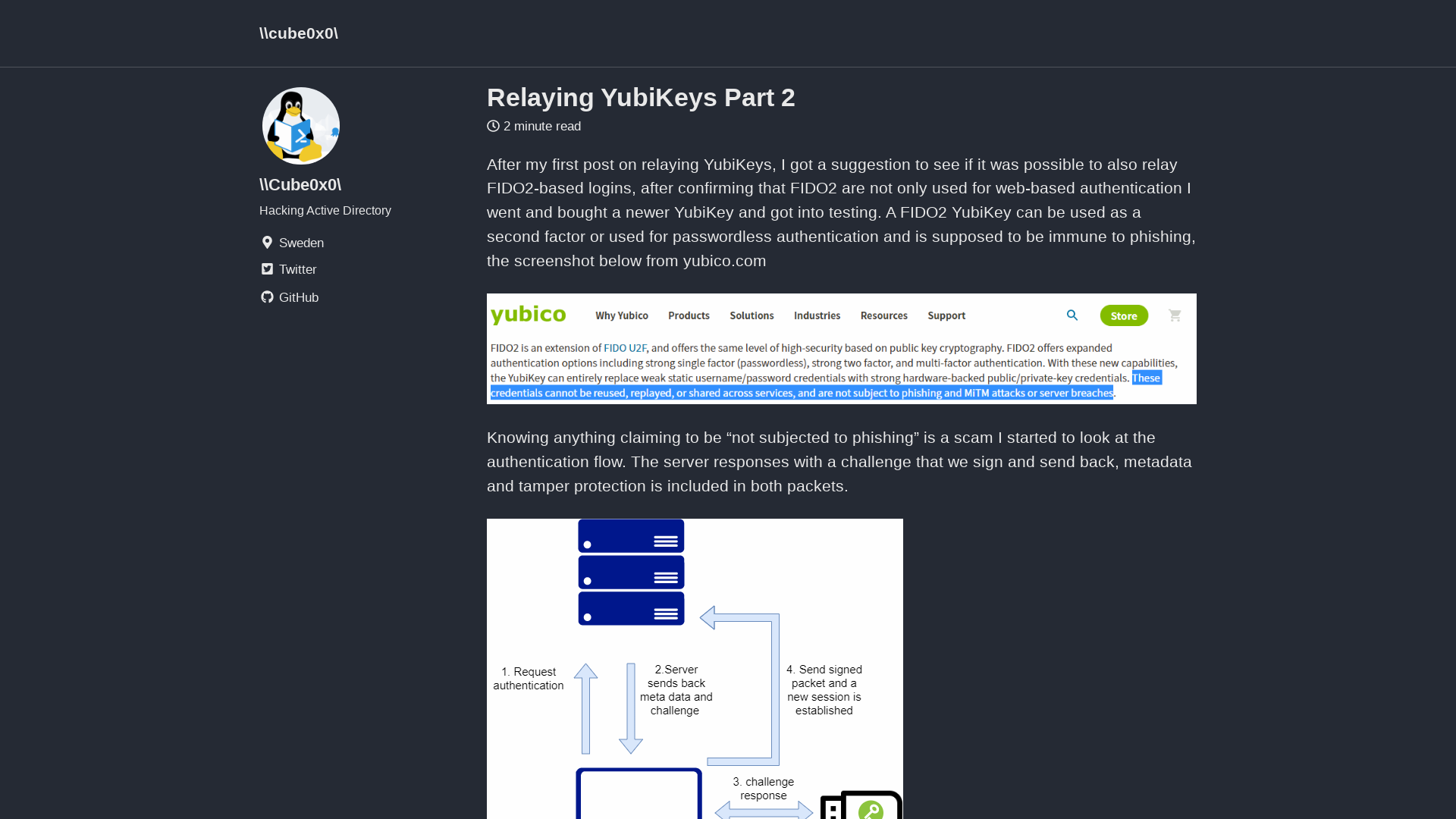 \\cube0x0\

\\Cube0x0\

Hacking Active Directory

Sweden

Twitter

GitHub

Relaying YubiKeys Part 2

2 minute read

After my first post on relaying YubiKeys, I got a suggestion to see if it was possible to also relay FIDO2-based logins, after confirming that FIDO2 are not only used for web-based authentication I went and bought a newer YubiKey and got into testing. A FIDO2 YubiKey can be used as a second factor or used for passwordless authentication and is supposed to be immune to phishing, the screenshot below from yubico.com

yubico Why Yubico Products Solutions Industries Resources Support Store

FIDO2 is an extension of FIDO U2F, and offers the same level of high-security based on public key cryptography. FIDO2 offers expanded authentication options including strong single factor (passwordless), strong two factor, and multi-factor authentication. With these new capabilities, the YubiKey can entirely replace weak static username/password credentials with strong hardware-backed public/private-key credentials. These credentials cannot be reused, replayed, or shared across services, and are not subject to phishing and MiTM attacks or server breaches.

Knowing anything claiming to be “not subjected to phishing” is a scam I started to look at the authentication flow. The server responses with a challenge that we sign and send back, metadata and tamper protection is included in both packets.

1. Request authentication

2.Server sends back meta data and challenge

4. Send signed packet and a new session is established

3. challenge response